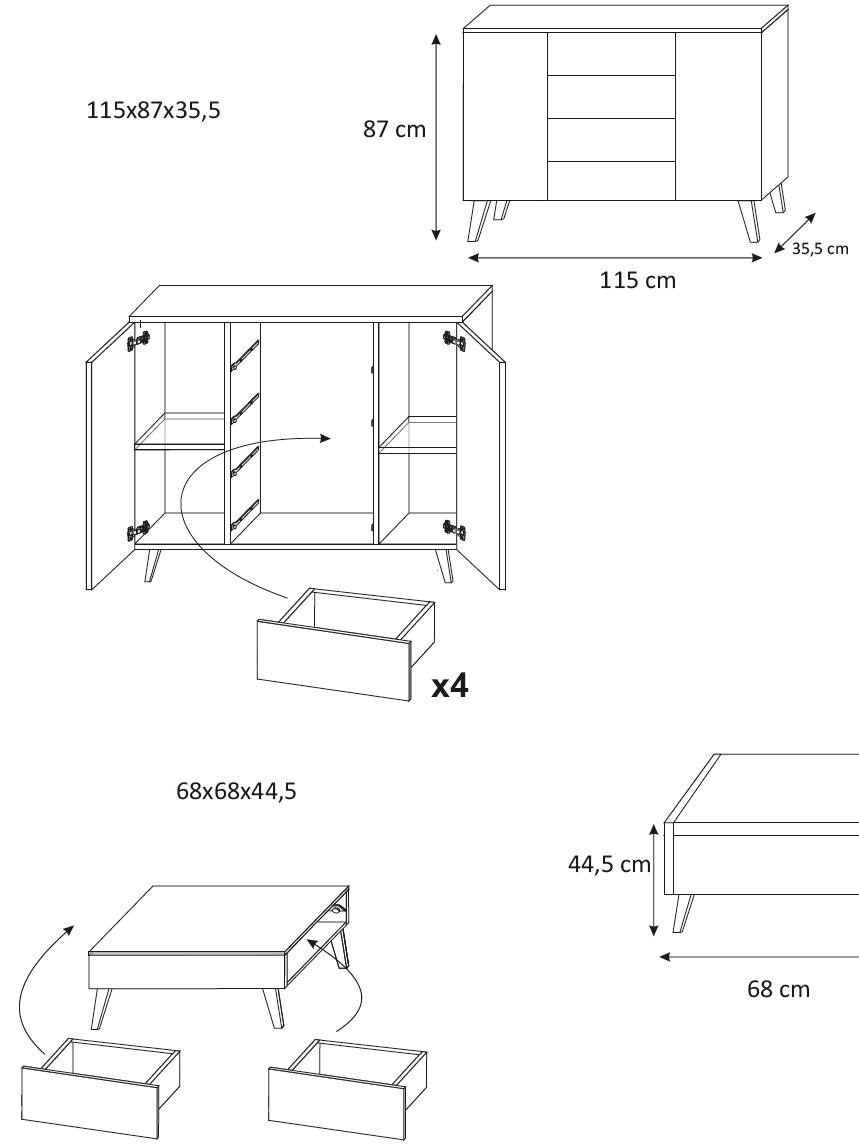 115x87x35,5

87 cm

35,5 cm

115 cm

x4

68x68x44,5

44,5 cm

68 cm