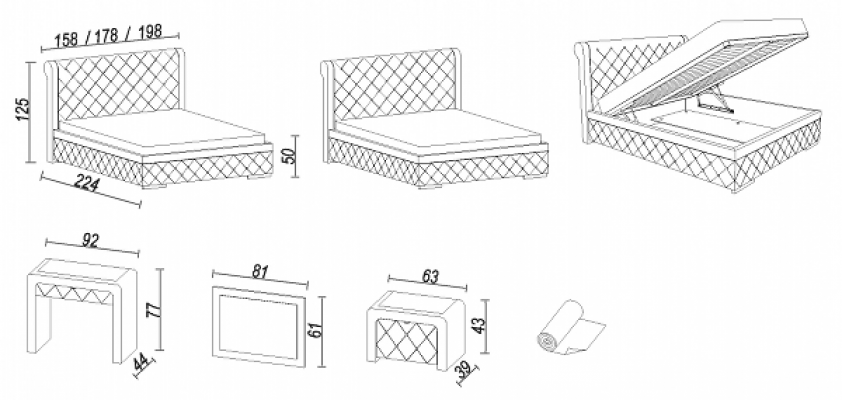 158 / 178 / 198
125
224
50
92
77
44
81
61
63
43
39